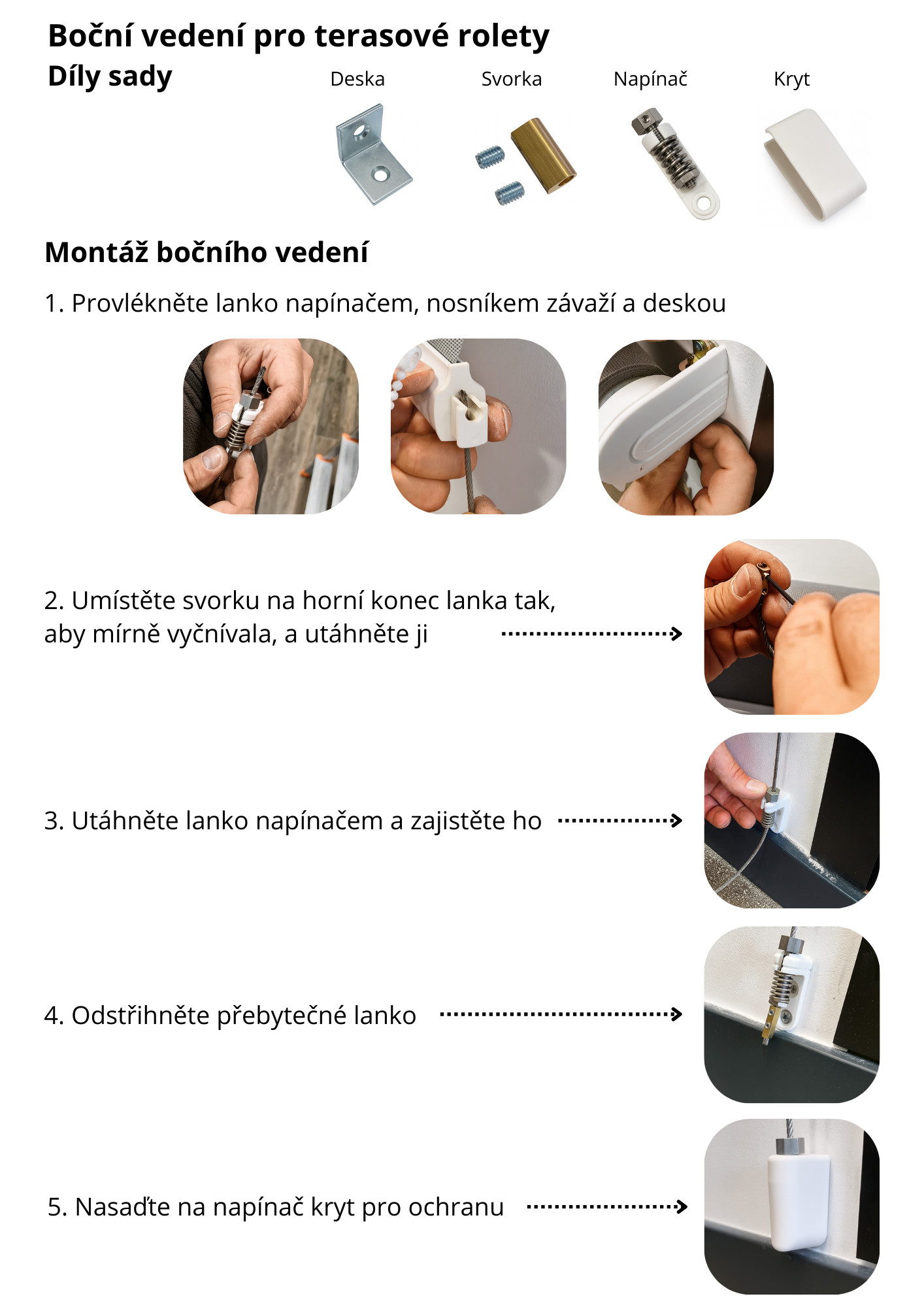 Boční vedení pro terasové rolety

Díly sady

Deska

Svorka

Napínač

Kryt

Montáž bočního vedení

1. Provlékněte lanko napínačem, nosníkem závaží a deskou

2. Umístěte svorku na horní konec lanka tak, aby mírně vyčnívala, a utáhněte ji

3. Utáhněte lanko napínačem a zajistěte ho

4. Odstřihněte přebytečné lanko

5. Nasaďte na napínač kryt pro ochranu